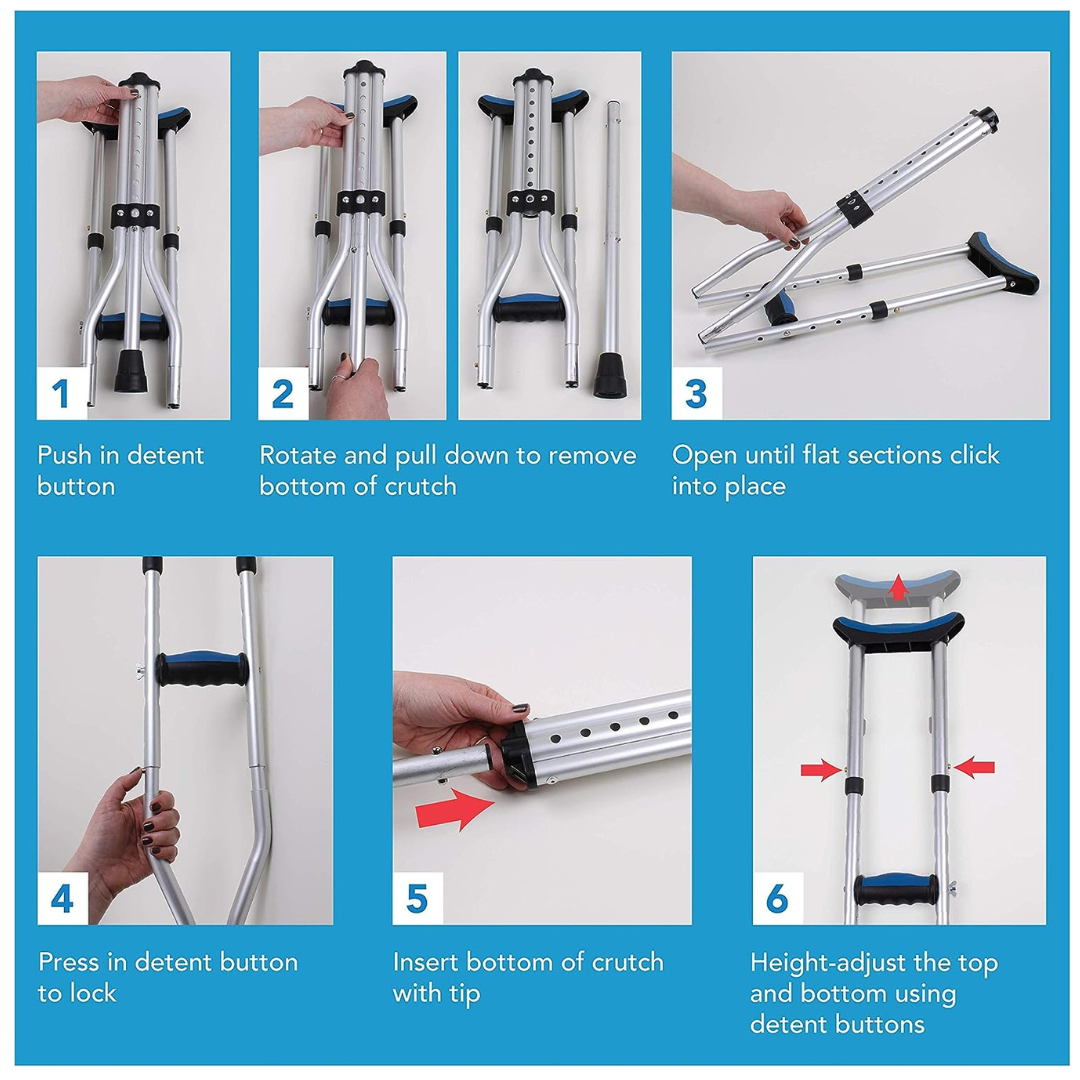 1

Push in detent button

2

Rotate and pull down to remove bottom of crutch

3

Open until flat sections click into place

4

Press in detent button to lock

5

Insert bottom of crutch with tip

6

Height-adjust the top and bottom using detent buttons