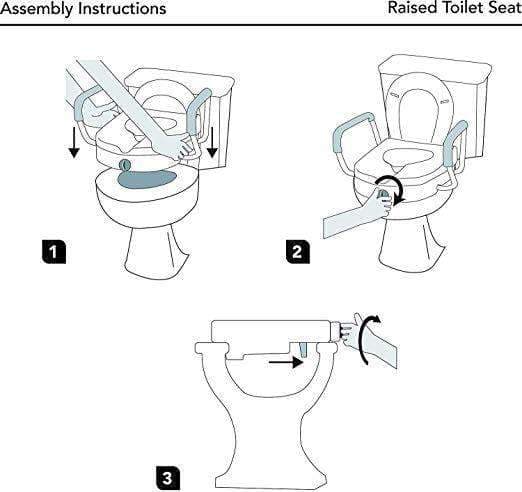 Assembly Instructions

Raised Toilet Seat

1

2

3