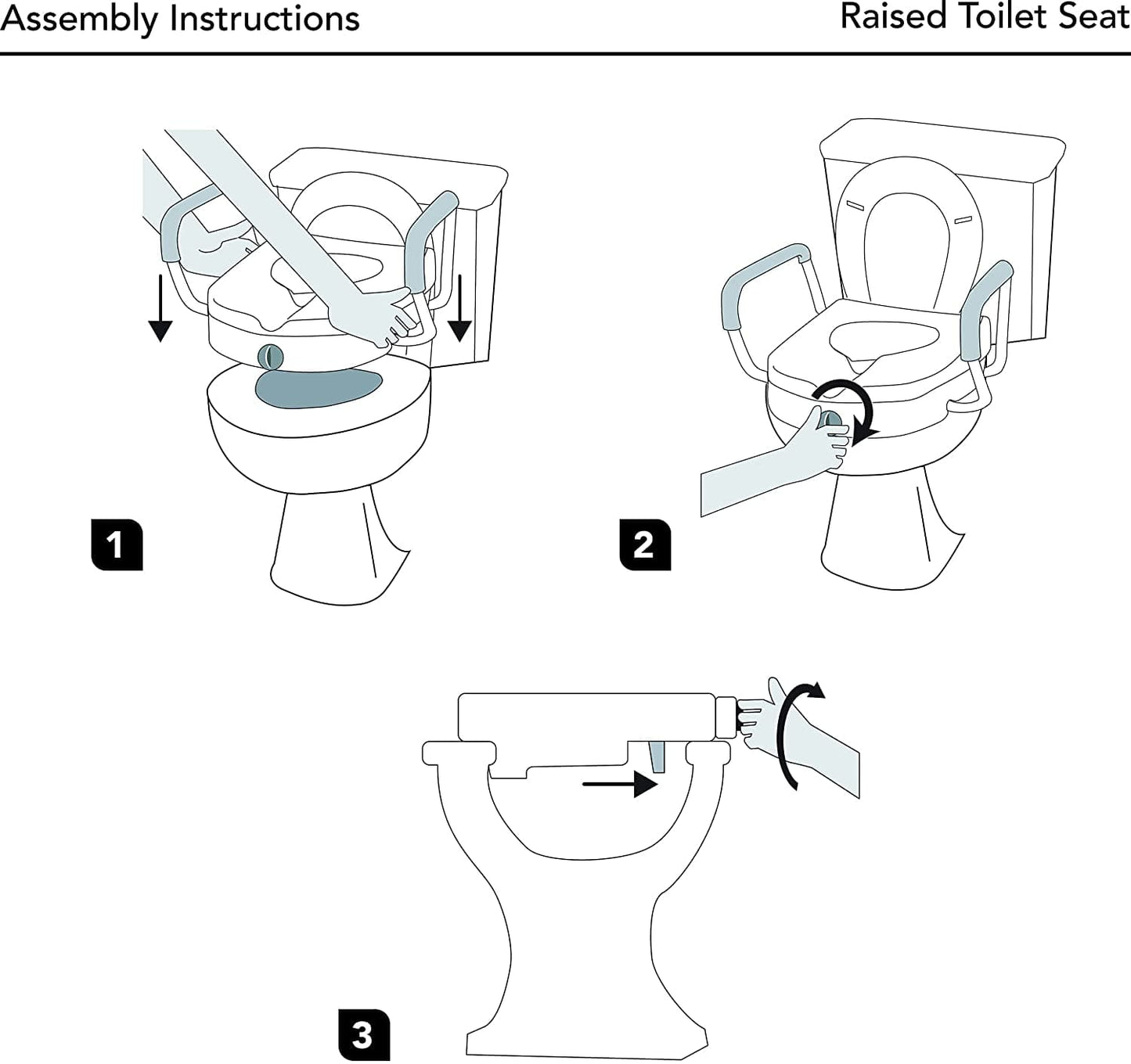 Assembly Instructions

Raised Toilet Seat

1

2

3