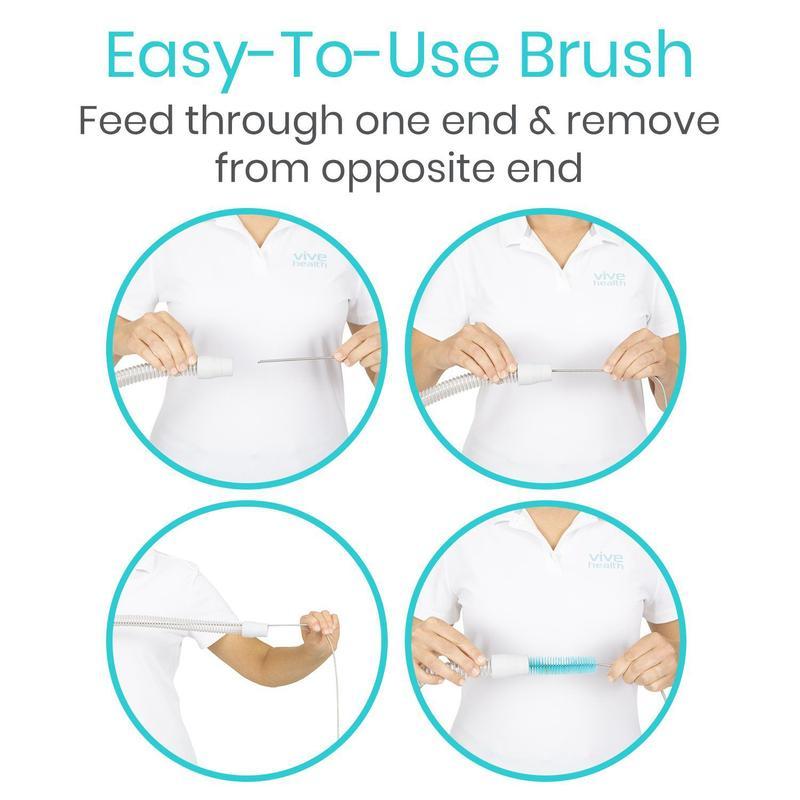 Easy-To-Use Brush
Feed through one end & remove from opposite end

vive health

vive health

vive health