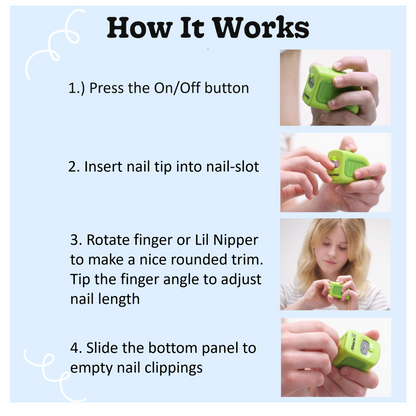 How It Works

1.) Press the On/Off button

2. Insert nail tip into nail-slot

3. Rotate finger or Lil Nipper to make a nice rounded trim. Tip the finger angle to adjust nail length

4. Slide the bottom panel to empty nail clippings