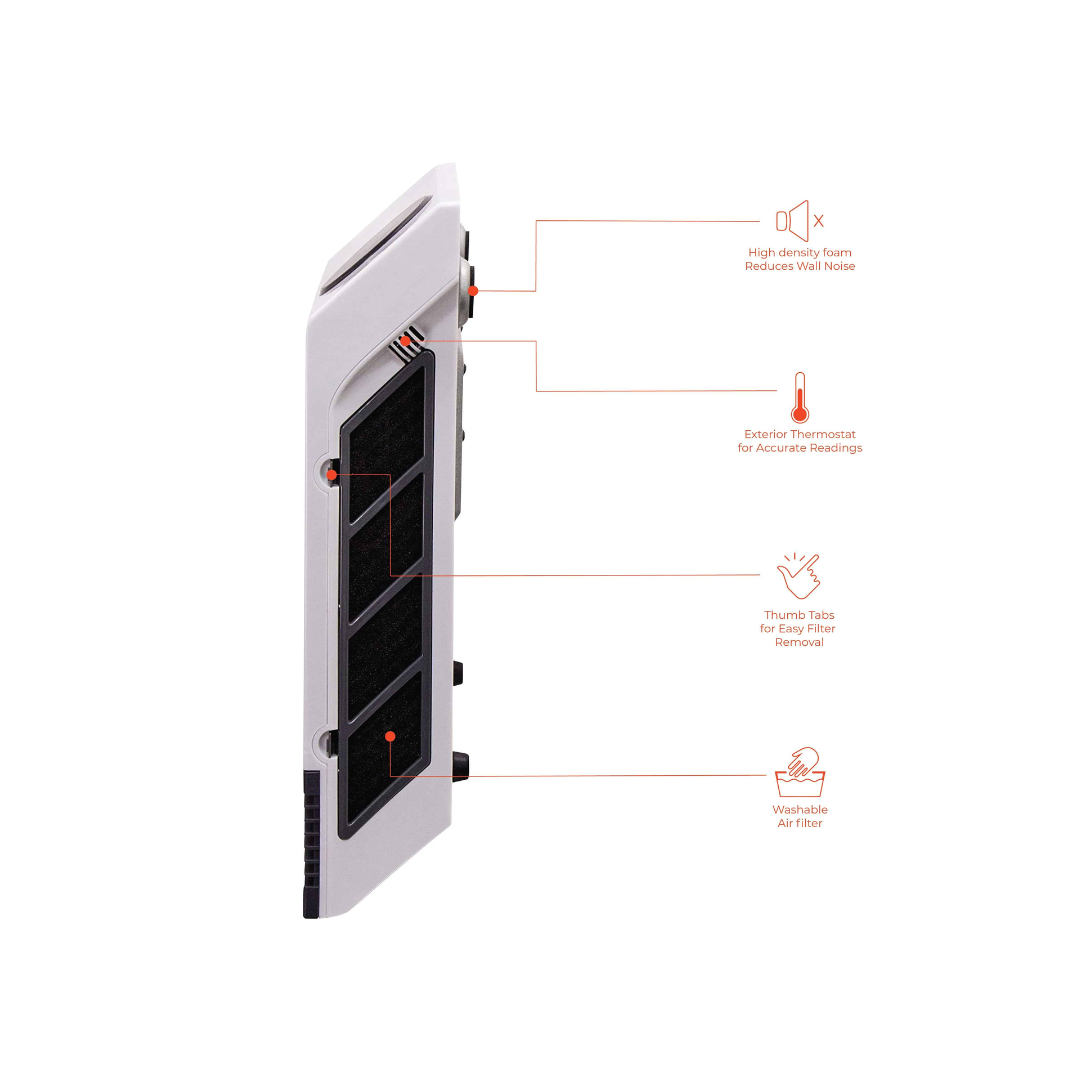 High density foam
Reduces Wall Noise

Exterior Thermostat
for Accurate Readings

Thumb Tabs
for Easy Filter
Removal

Washable
Air filter