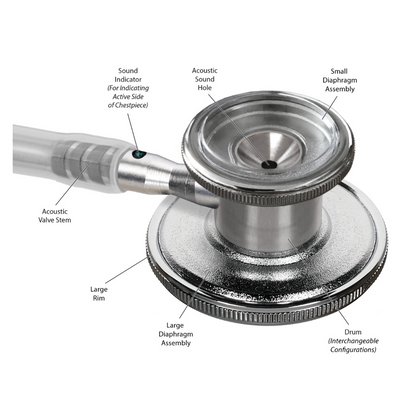 Sound Indicator
(For Indicating Active Side of Chestpiece)

Acoustic Sound Hole

Small Diaphragm Assembly

Acoustic Valve Stem

Large Rim

Large Diaphragm Assembly

Drum
(Interchangeable Configurations)