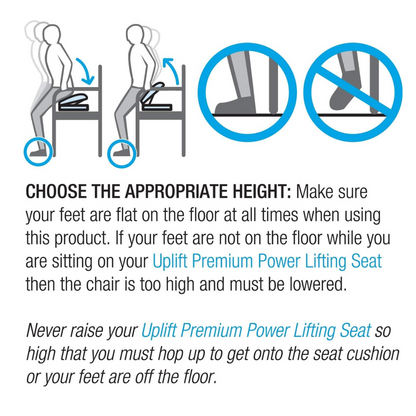 CHOOSE THE APPROPRIATE HEIGHT: Make sure your feet are flat on the floor at all times when using this product. If your feet are not on the floor while you are sitting on your Uplift Premium Power Lifting Seat then the chair is too high and must be lowered.

Never raise your Uplift Premium Power Lifting Seat so high that you must hop up to get onto the seat cushion or your feet are off the floor.