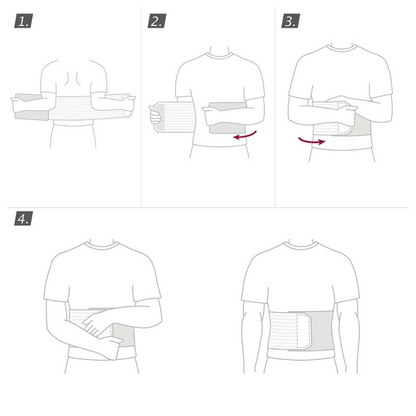 1.

2.

3.

4.