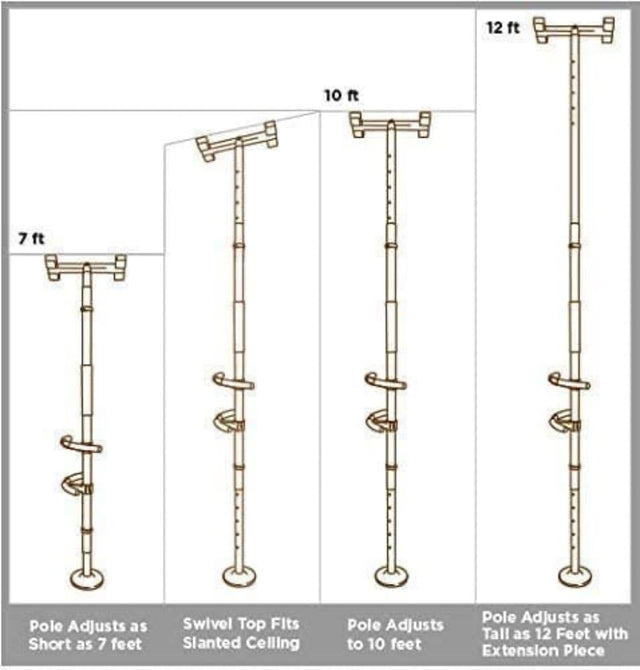 12 ft

10 ft

7 ft

Pole Adjusts as Short as 7 feet

Swivel Top Fits Slanted Ceiling

Pole Adjusts to 10 feet

Pole Adjusts as Tall as 12 Feet with Extension Piece