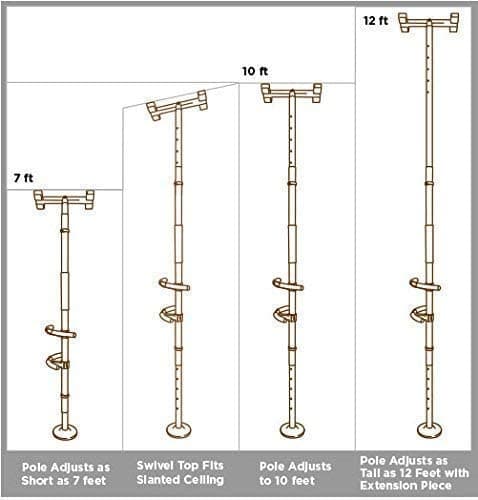 12 ft

10 ft

7 ft

Pole Adjusts as Short as 7 feet

Swivel Top Fits Slanted Ceiling

Pole Adjusts to 10 feet

Pole Adjusts as Tall as 12 Feet with Extension Piece