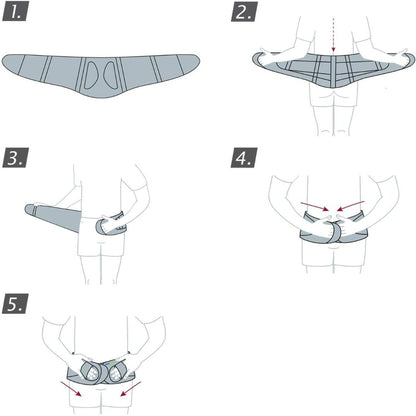 1.

2.

3.

4.

5.