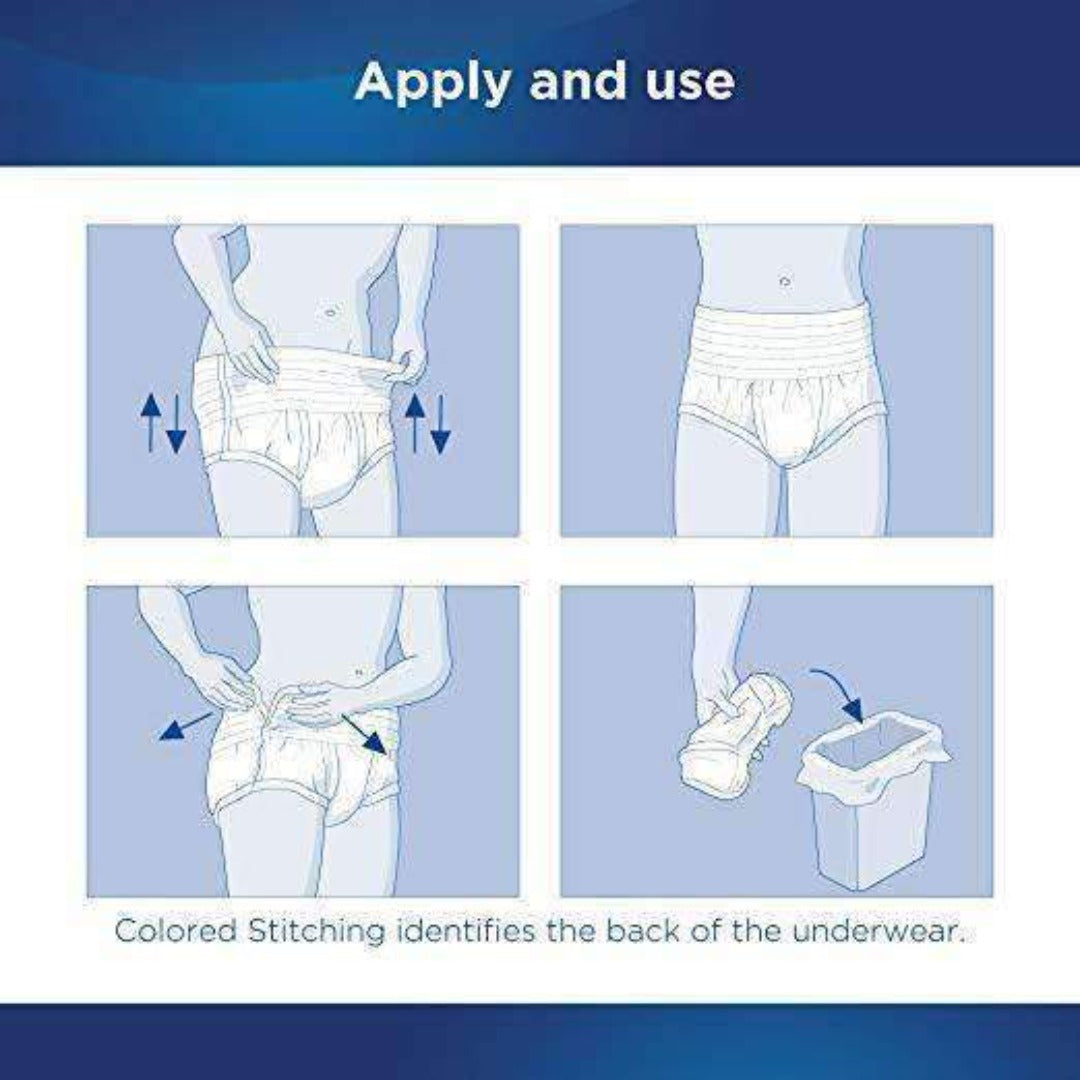 Apply and use

Colored Stitching identifies the back of the underwear.