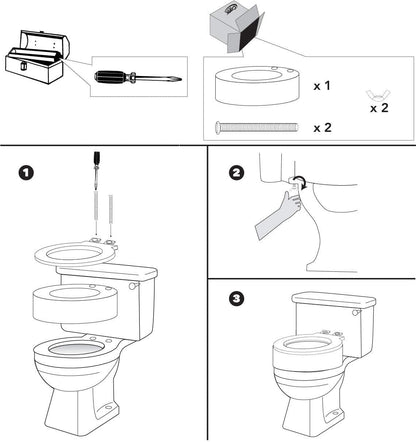 x 1

x 2

x 2

1

2

3