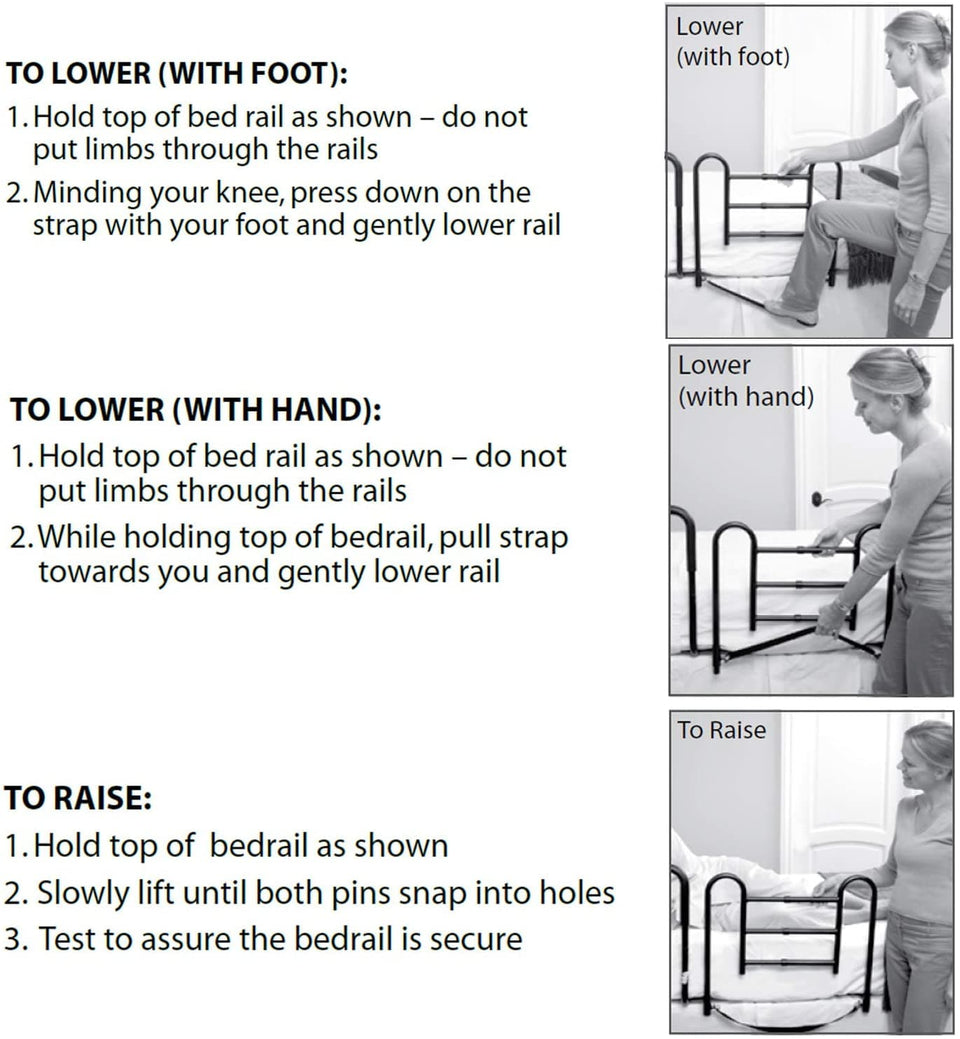 TO LOWER (WITH FOOT):
1. Hold top of bed rail as shown – do not put limbs through the rails
2. Minding your knee, press down on the strap with your foot and gently lower rail

Lower
(with foot)

TO LOWER (WITH HAND):
1. Hold top of bed rail as shown – do not put limbs through the rails
2. While holding top of bedrail, pull strap towards you and gently lower rail

Lower
(with hand)

TO RAISE:
1. Hold top of bedrail as shown
2. Slowly lift until both pins snap into holes
3. Test to assure the bedrail is secure

To Raise