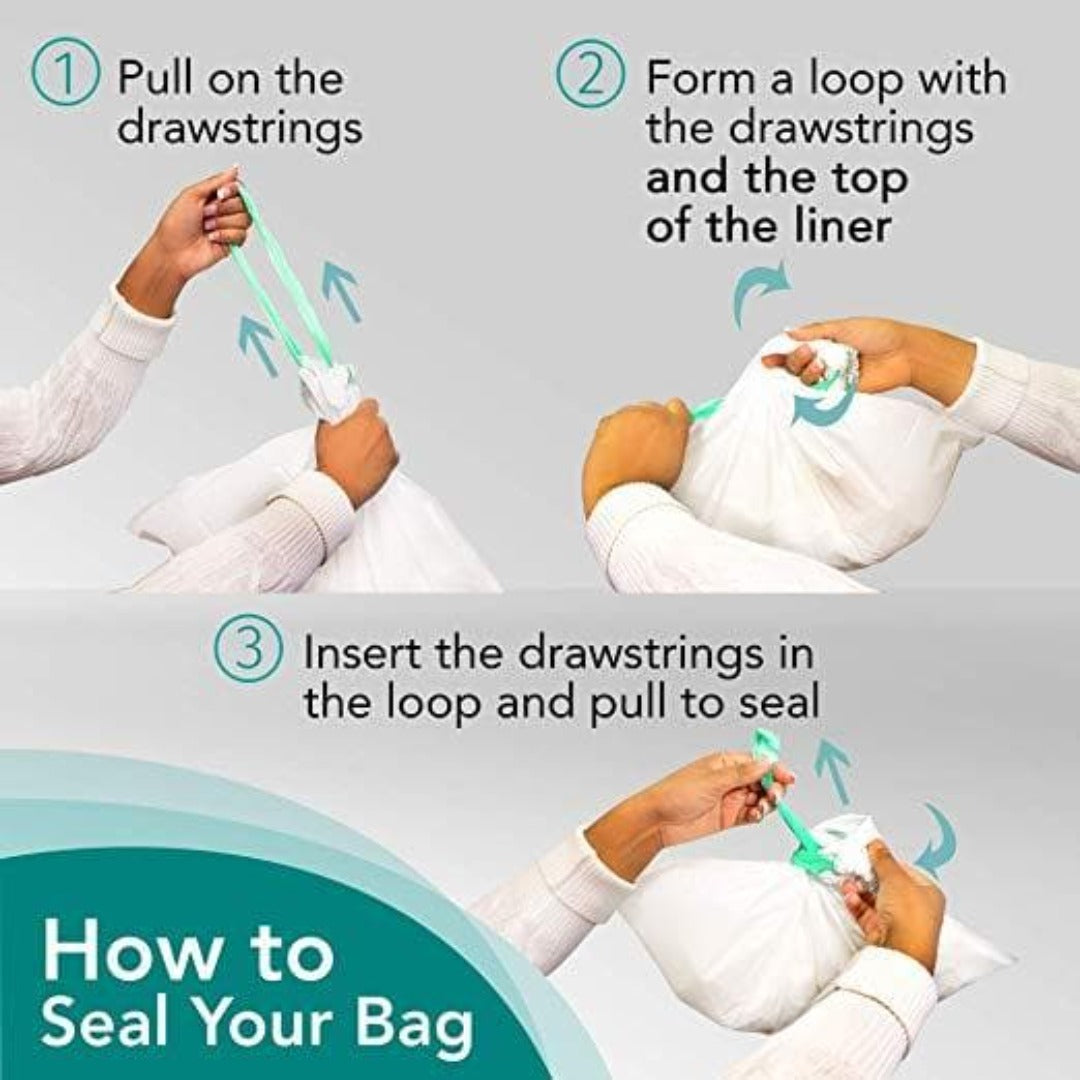 1 Pull on the drawstrings

2 Form a loop with the drawstrings and the top of the liner

3 Insert the drawstrings in the loop and pull to seal

How to Seal Your Bag