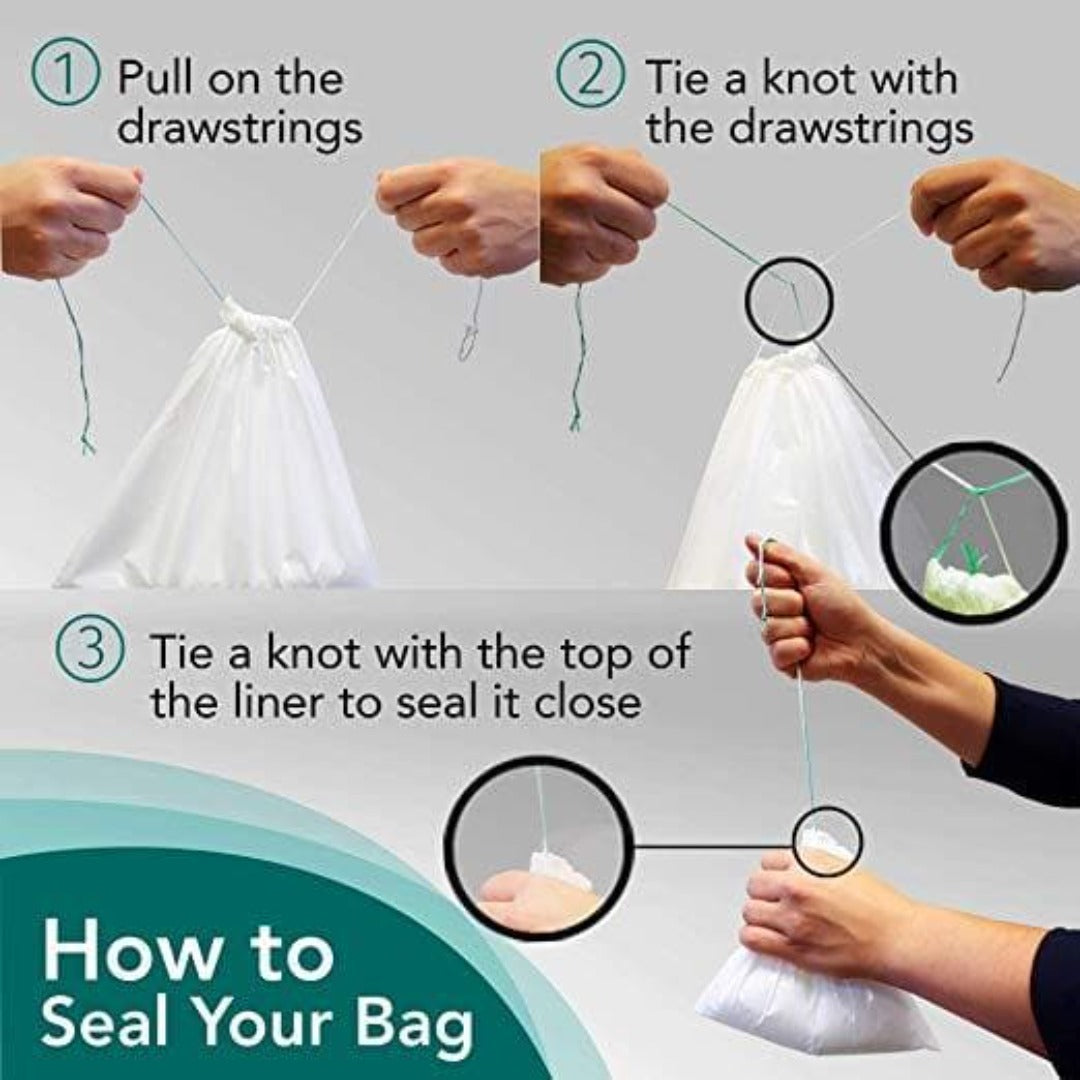 1 Pull on the drawstrings

2 Tie a knot with the drawstrings

3 Tie a knot with the top of the liner to seal it close

How to Seal Your Bag