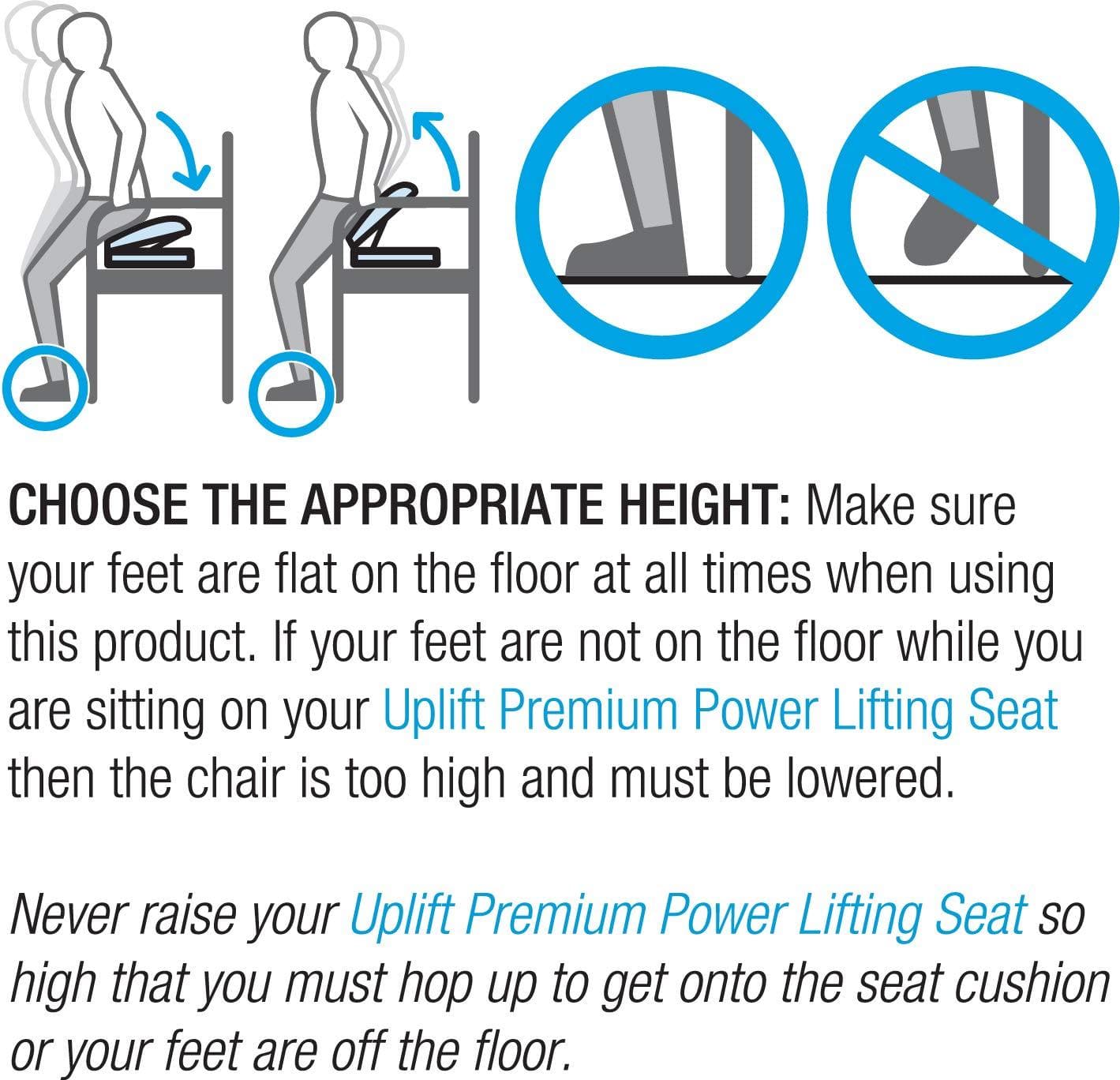 CHOOSE THE APPROPRIATE HEIGHT: Make sure your feet are flat on the floor at all times when using this product. If your feet are not on the floor while you are sitting on your Uplift Premium Power Lifting Seat then the chair is too high and must be lowered.

Never raise your Uplift Premium Power Lifting Seat so high that you must hop up to get onto the seat cushion or your feet are off the floor.