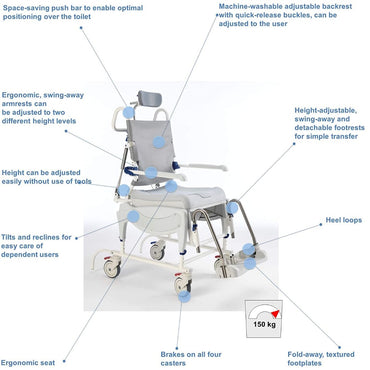 Space-saving push bar to enable optimal positioning over the toilet

Machine-washable adjustable backrest with quick-release buckles, can be adjusted to the user

Ergonomic, swing-away armrests can be adjusted to two different height levels

Height-adjustable, swing-away and detachable footrests for simple transfer

Height can be adjusted easily without use of tools

Heel loops

Tilts and reclines for easy care of dependent users

150 kg

Ergonomic seat

Brakes on all four casters

Fold-away, textured footplates