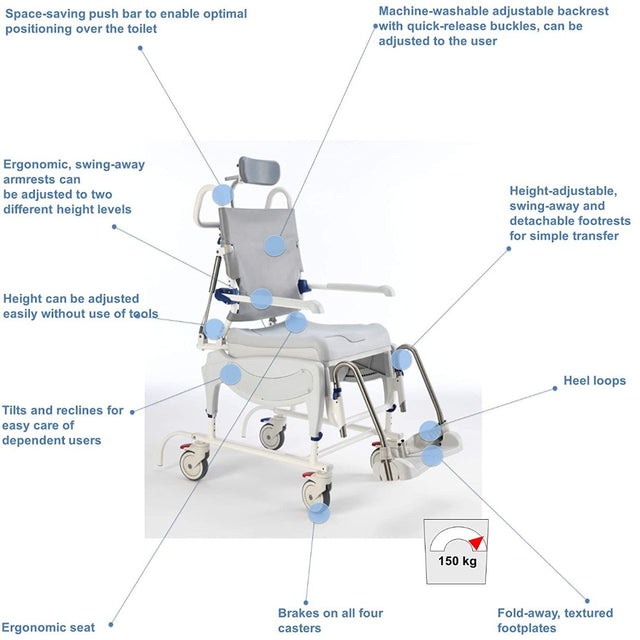 Space-saving push bar to enable optimal positioning over the toilet

Machine-washable adjustable backrest with quick-release buckles, can be adjusted to the user

Ergonomic, swing-away armrests can be adjusted to two different height levels

Height-adjustable, swing-away and detachable footrests for simple transfer

Height can be adjusted easily without use of tools

Heel loops

Tilts and reclines for easy care of dependent users

150 kg

Ergonomic seat

Brakes on all four casters

Fold-away, textured footplates