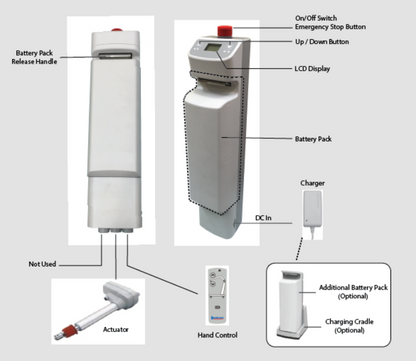 Battery Pack
Release Handle

On/Off Switch
Emergency Stop Button

Up / Down Button

LCD Display

Battery Pack

Charger

DC In

Not Used

Actuator

Hand Control

Additional Battery Pack
(Optional)

Charging Cradle
(Optional)