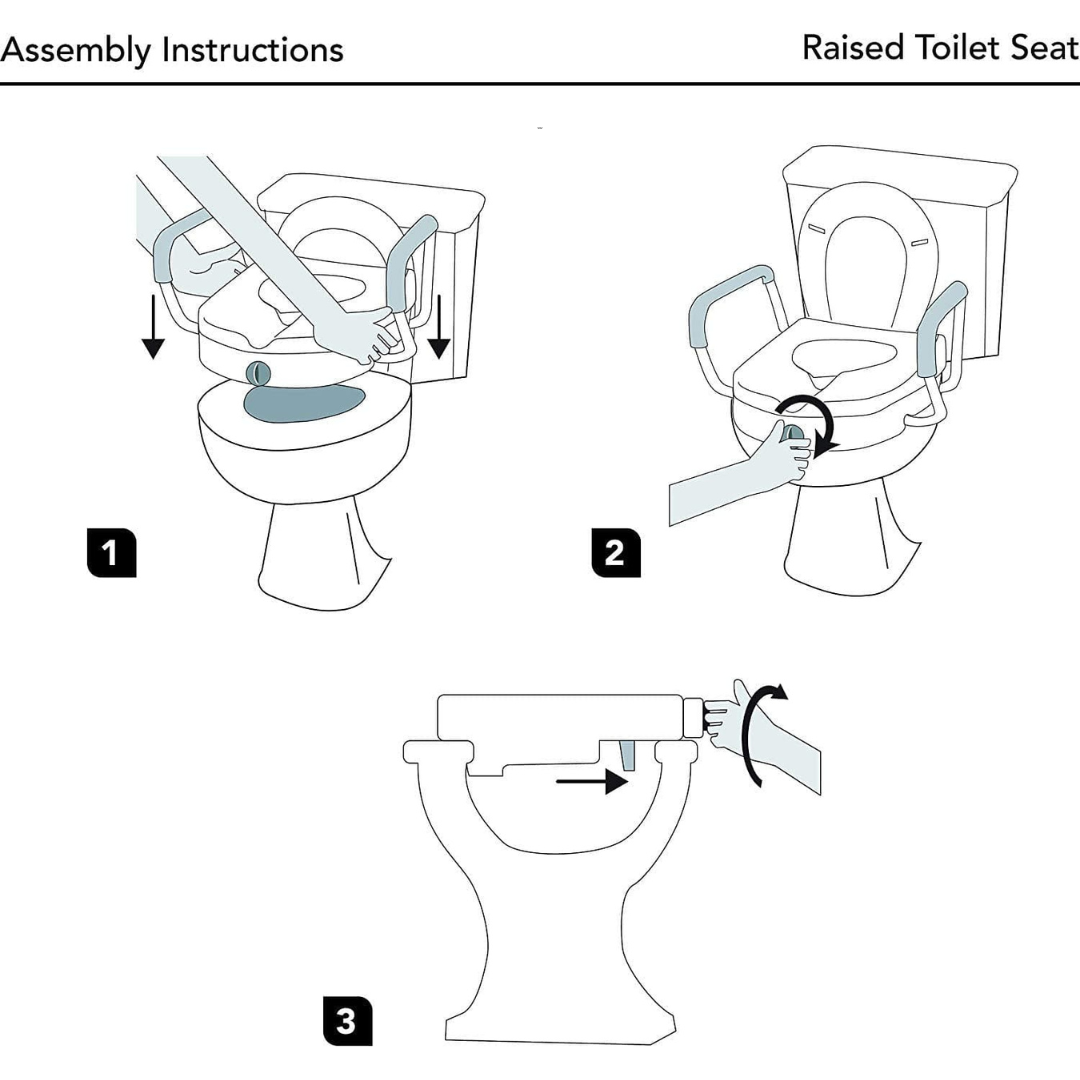 Assembly Instructions

Raised Toilet Seat

1

2

3