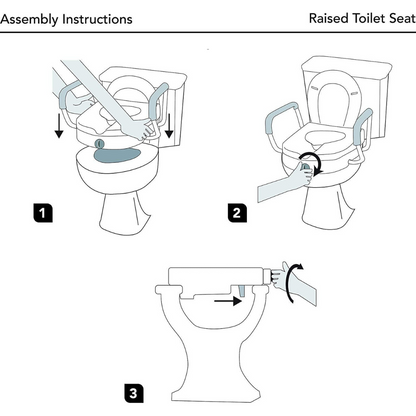 Assembly Instructions

Raised Toilet Seat

1

2

3