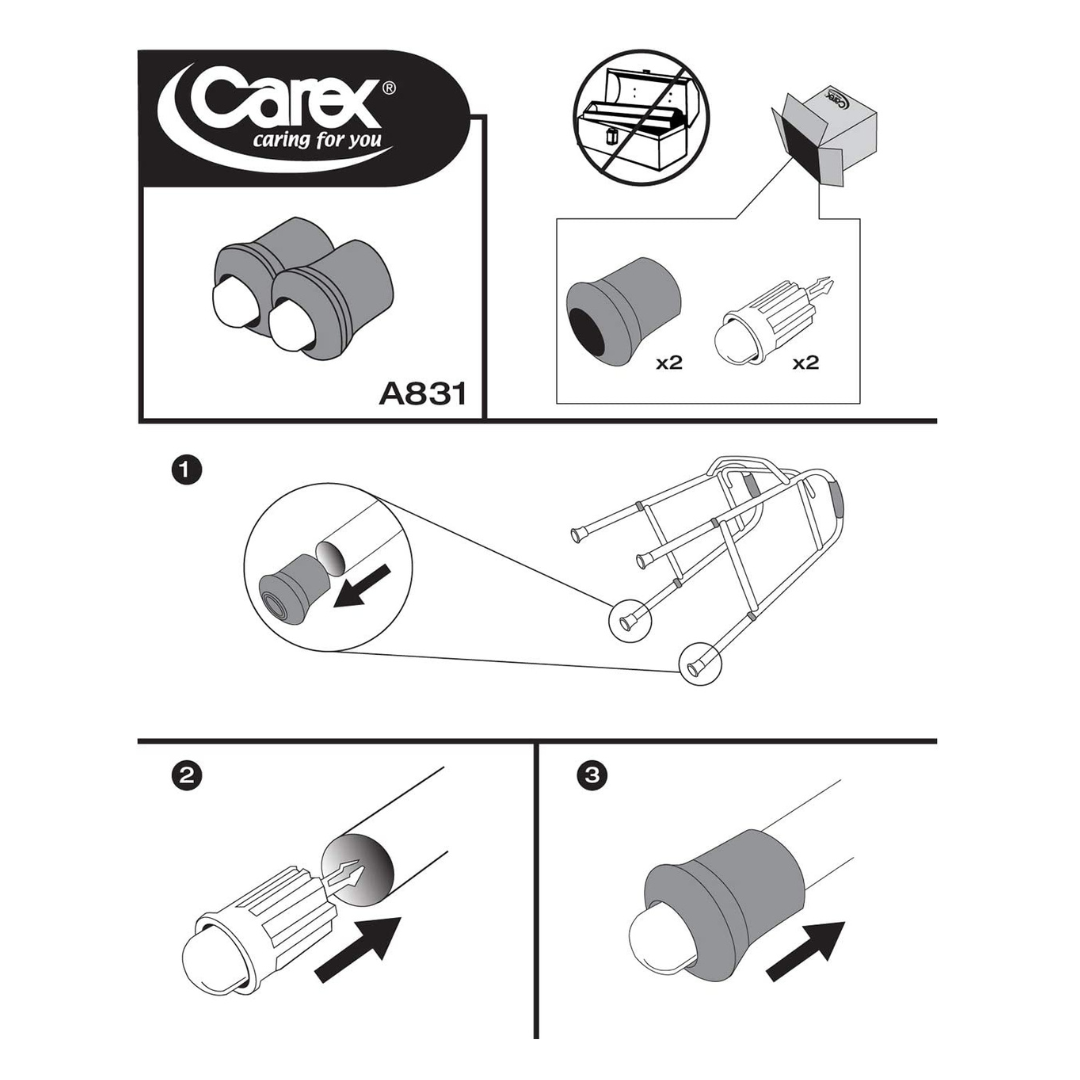 Carex®
caring for you

A831

Carex

x2

x2

1

2

3