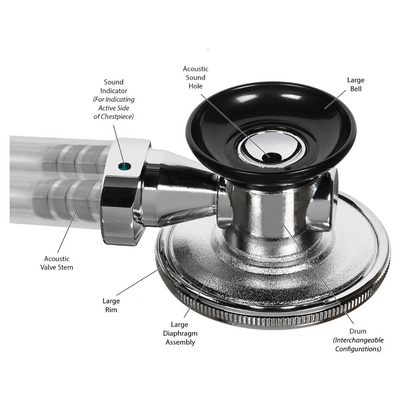 Sound Indicator (For Indicating Active Side of Chestpiece)

Acoustic Sound Hole

Large Bell

Acoustic Valve Stem

Large Rim

Large Diaphragm Assembly

Drum (Interchangeable Configurations)