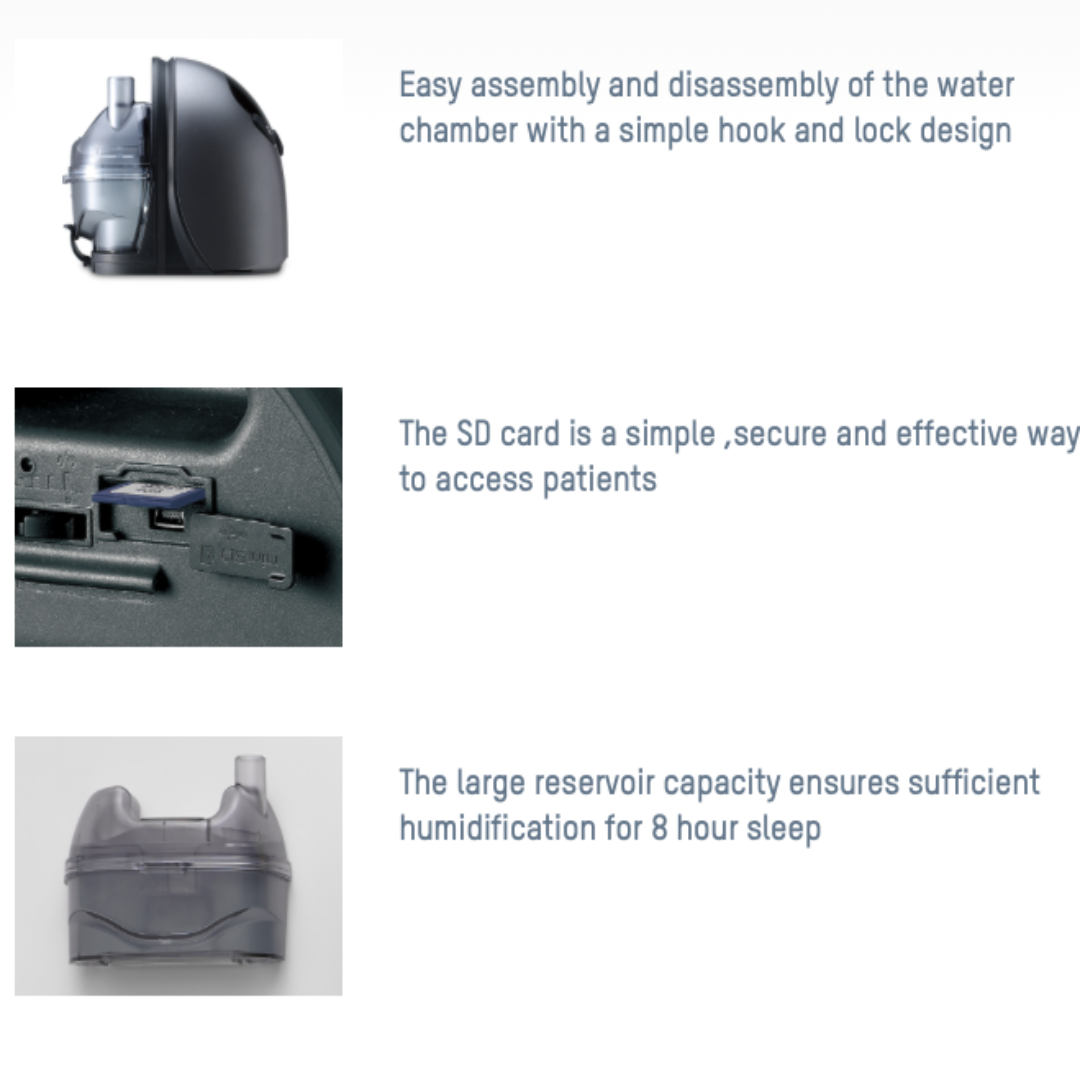 Easy assembly and disassembly of the water chamber with a simple hook and lock design

The SD card is a simple ,secure and effective way to access patients

The large reservoir capacity ensures sufficient humidification for 8 hour sleep