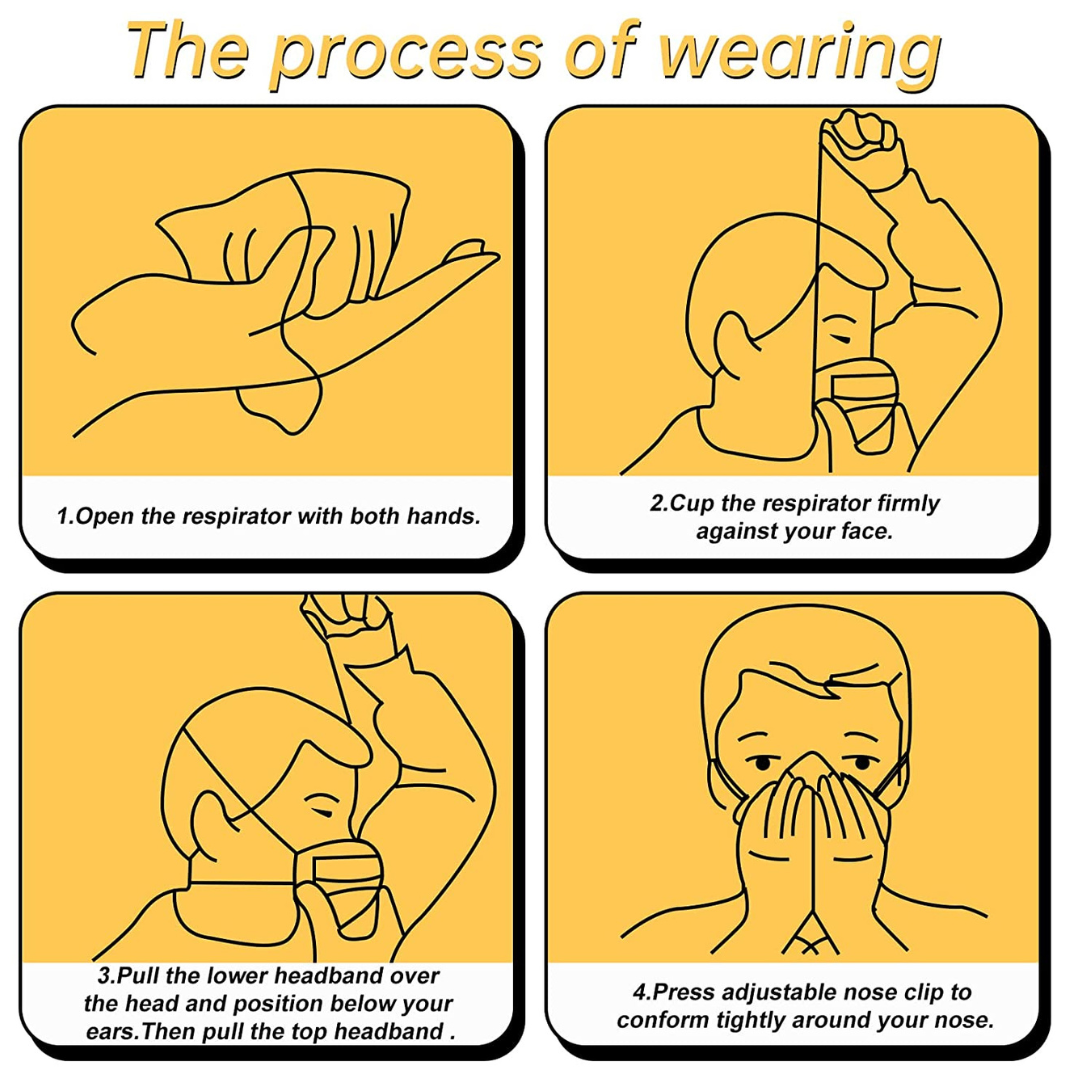 The process of wearing

1.Open the respirator with both hands.

2.Cup the respirator firmly against your face.

3.Pull the lower headband over the head and position below your ears.Then pull the top headband .

4.Press adjustable nose clip to conform tightly around your nose.