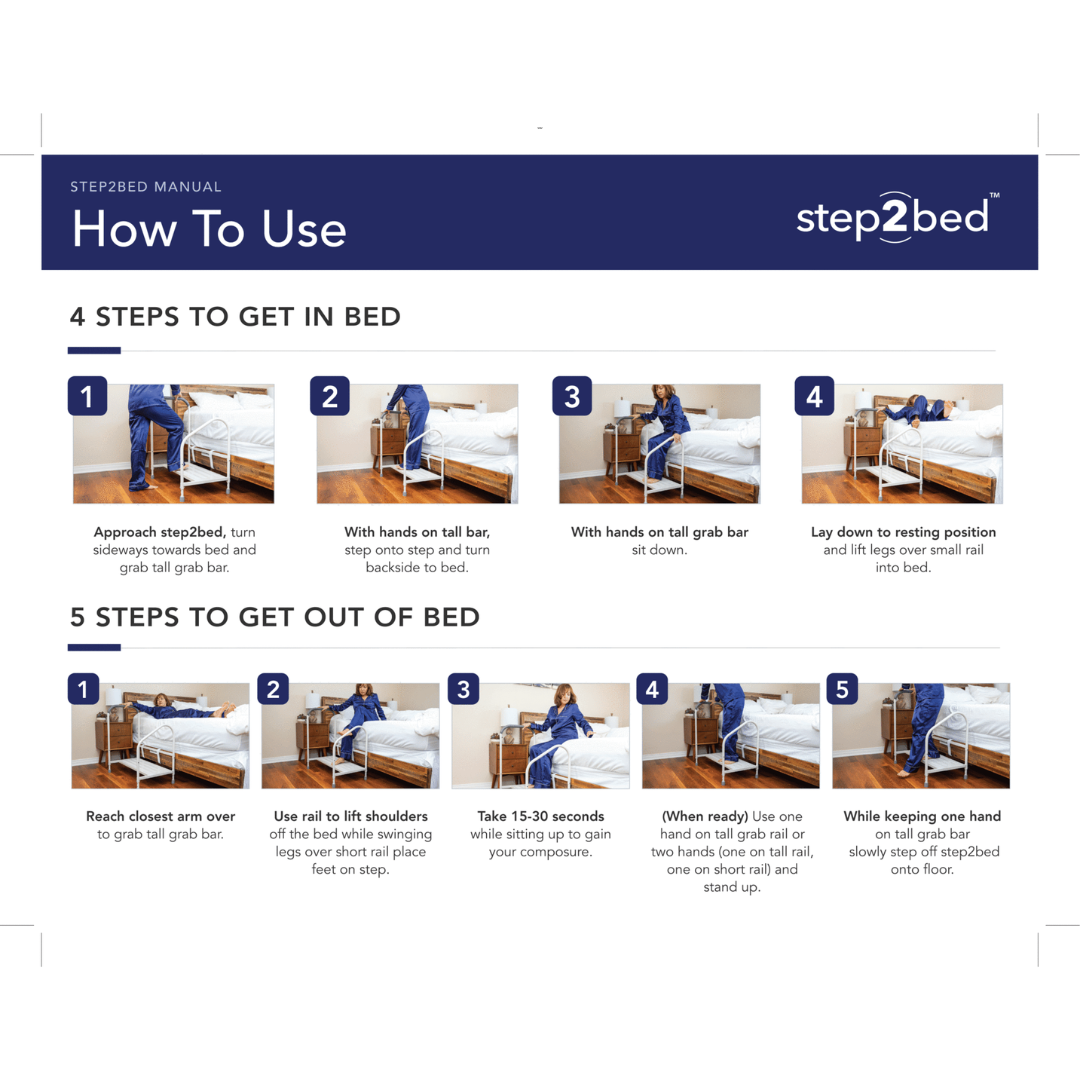 STEP2BED MANUAL

How To Use

step2bed™

4 STEPS TO GET IN BED

1

Approach step2bed, turn sideways towards bed and grab tall grab bar.

2

With hands on tall bar, step onto step and turn backside to bed.

3

With hands on tall grab bar sit down.

4

Lay down to resting position and lift legs over small rail into bed.

5 STEPS TO GET OUT OF BED

1

Reach closest arm over to grab tall grab bar.

2

Use rail to lift shoulders off the bed while swinging legs over short rail place feet on step.

3

Take 15-30 seconds while sitting up to gain your composure.

4

(When ready) Use one hand on tall grab rail or two hands (one on tall rail, one on short rail) and stand up.

5

While keeping one hand on tall grab bar slowly step off step2bed onto floor.