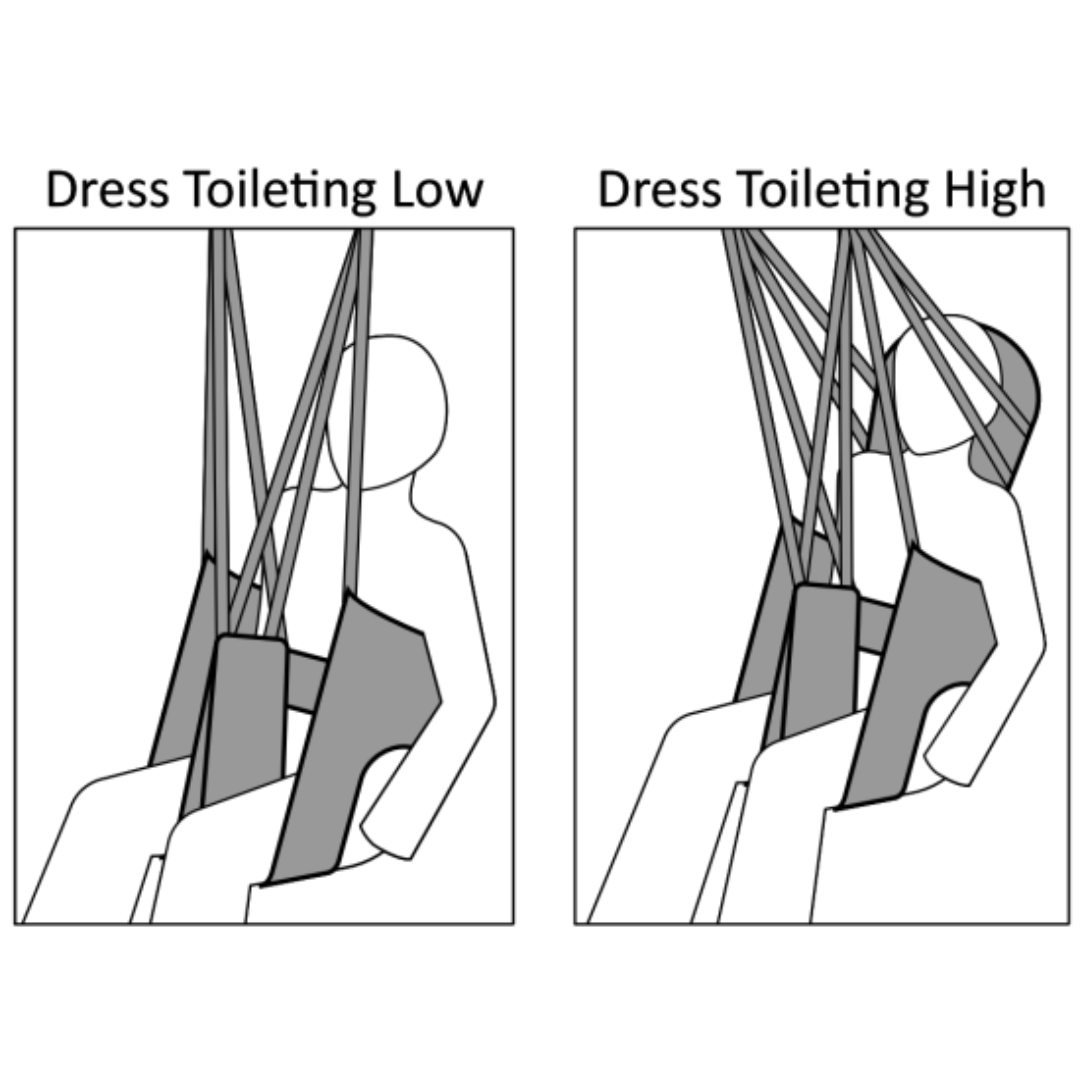 Dress Toileting Low

Dress Toileting High