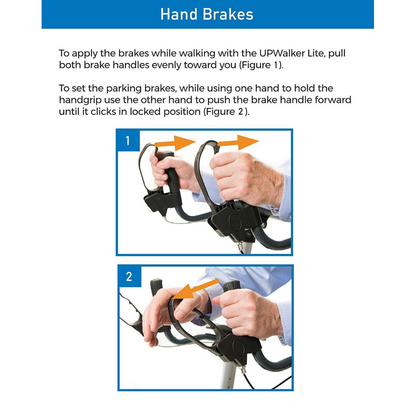 Hand Brakes

To apply the brakes while walking with the UPWalker Lite, pull both brake handles evenly toward you (Figure 1).

To set the parking brakes, while using one hand to hold the handgrip use the other hand to push the brake handle forward until it clicks in locked position (Figure 2).

1

2