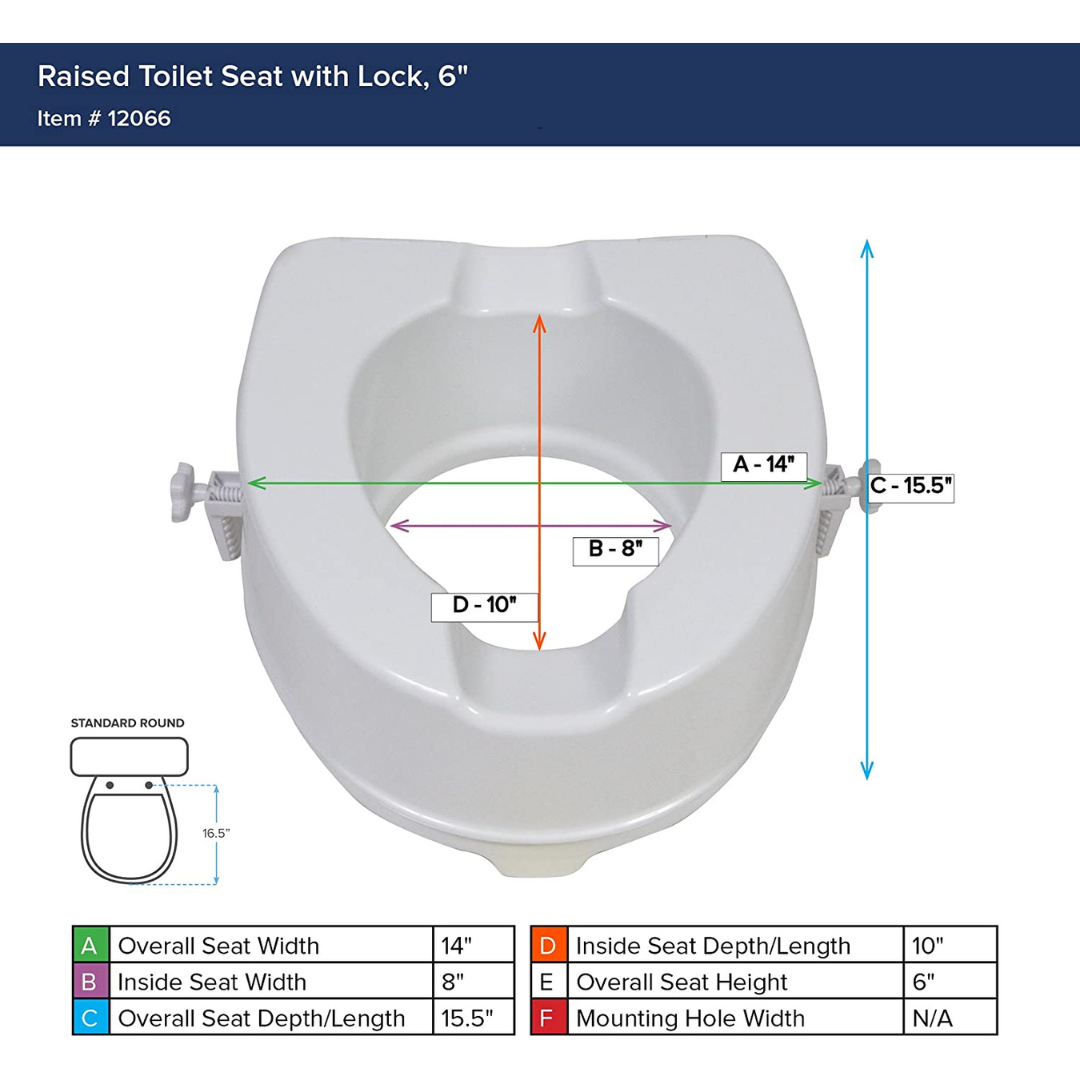 Raised Toilet Seat with Lock, 6"
Item # 12066

A - 14"
C - 15.5"
B - 8"
D - 10"

STANDARD ROUND
16.5"

| A | Overall Seat Width | 14" |
|---|---|---|
| B | Inside Seat Width | 8" |
| C | Overall Seat Depth/Length | 15.5" |

| D | Inside Seat Depth/Length | 10" |
|---|---|---|
| E | Overall Seat Height | 6" |
| F | Mounting Hole Width | N/A |