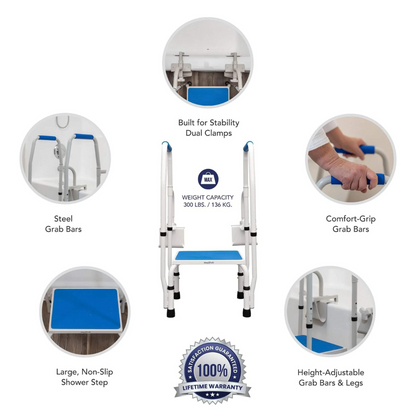 Built for Stability
Dual Clamps

Steel
Grab Bars

MAX

WEIGHT CAPACITY
300 LBS. / 136 KG.

Comfort-Grip
Grab Bars

Large, Non-Slip
Shower Step

SATISFACTION GUARANTEED
100%
LIFETIME WARRANTY

Height-Adjustable
Grab Bars & Legs